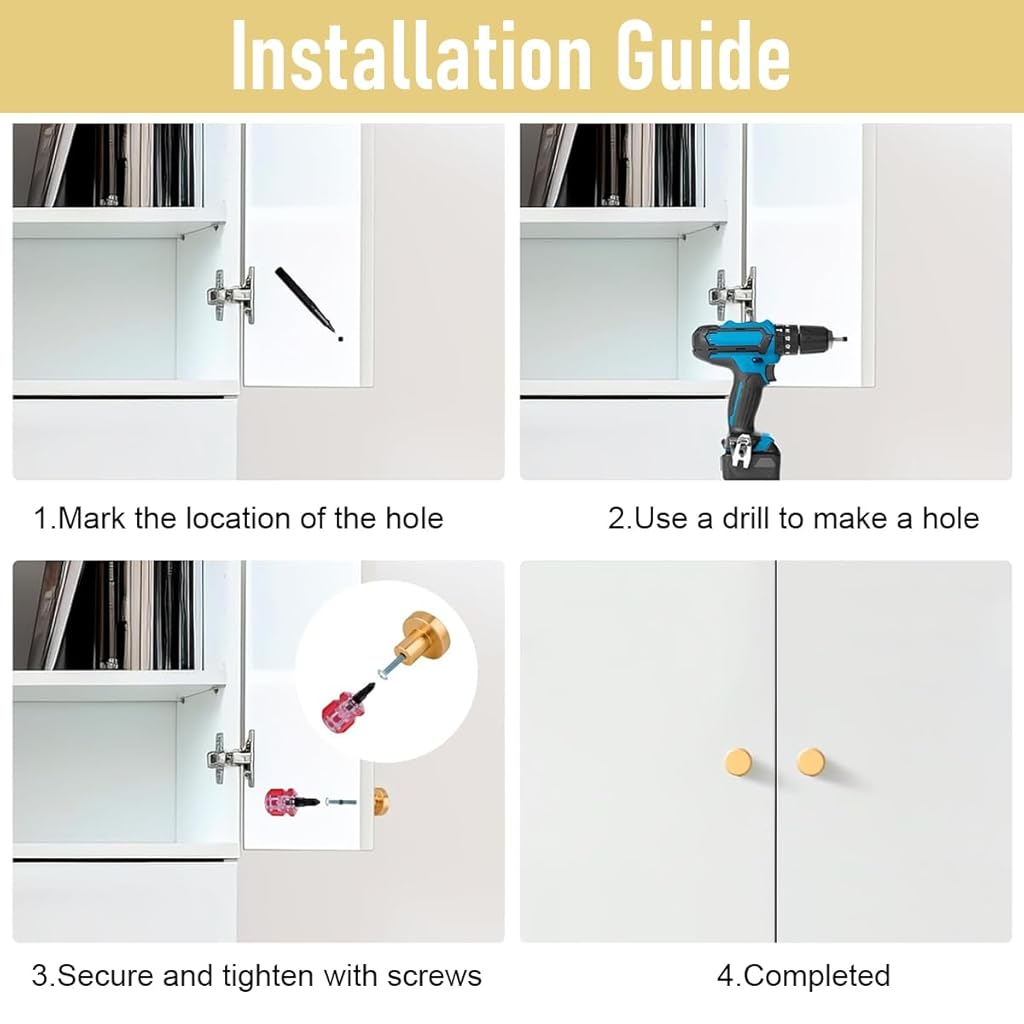 Installation Guide

1.Mark the location of the hole

2.Use a drill to make a hole

3.Secure and tighten with screws

4.Completed